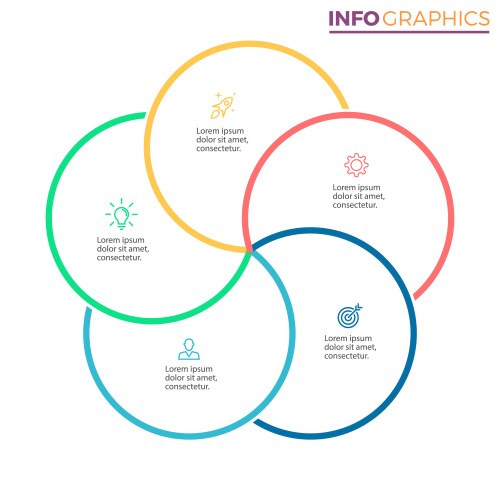 INFOGRAPHICS

Lorem ipsum dolor sit amet, consectetur.

Lorem ipsum dolor sit amet, consectetur.

Lorem ipsum dolor sit amet, consectetur.

Lorem ipsum dolor sit amet, consectetur.

Lorem ipsum dolor sit amet, consectetur.