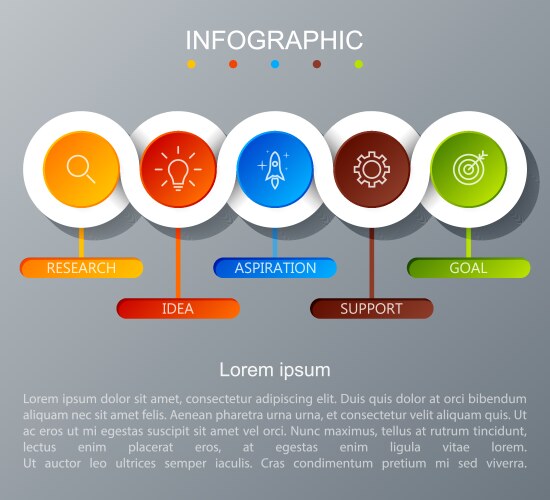 INFOGRAPHIC

RESEARCH

IDEA

ASPIRATION

SUPPORT

GOAL

Lorem ipsum

Lorem ipsum dolor sit amet, consectetur adipiscing elit. Duis quis dolor at orci bibendum aliquam nec sit amet felis. Aenean pharetra urna urna, et consectetur velit aliquam quis. Ut ac eros ut mi egestas suscipit sit amet vel orci. Nunc maximus, tellus at rutrum tincidunt, lectus enim placerat eros, at egestas enim ligula vitae lorem. Ut auctor leo ultrices semper iaculis. Cras condimentum pretium mi sed viverra.