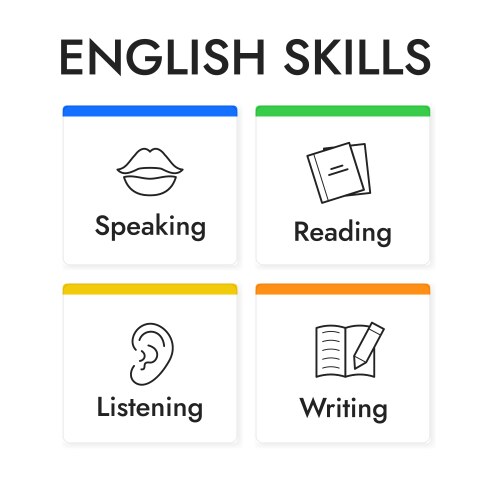 ENGLISH SKILLS

Speaking

Reading

Listening

Writing