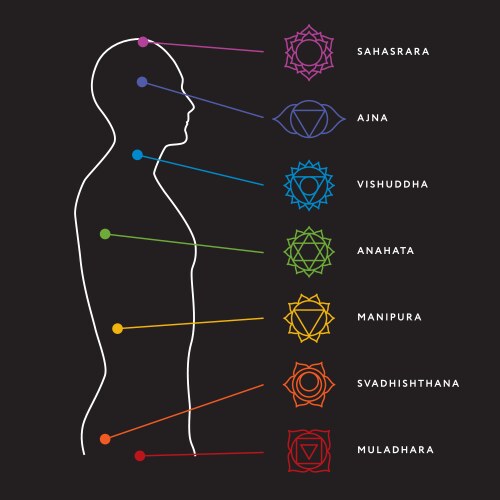 SAHASRARA

AJNA

VISHUDDHA

ANAHATA

MANIPURA

SVADHISHTHANA

MULADHARA