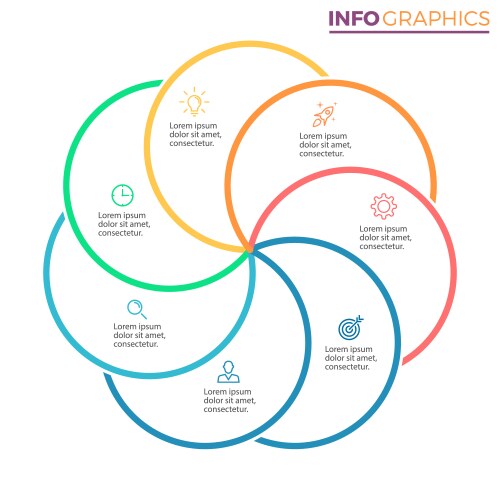 INFOGRAPHICS

Lorem ipsum dolor sit amet, consectetur.

Lorem ipsum dolor sit amet, consectetur.

Lorem ipsum dolor sit amet, consectetur.

Lorem ipsum dolor sit amet, consectetur.

Lorem ipsum dolor sit amet, consectetur.

Lorem ipsum dolor sit amet, consectetur.

Lorem ipsum dolor sit amet, consectetur.