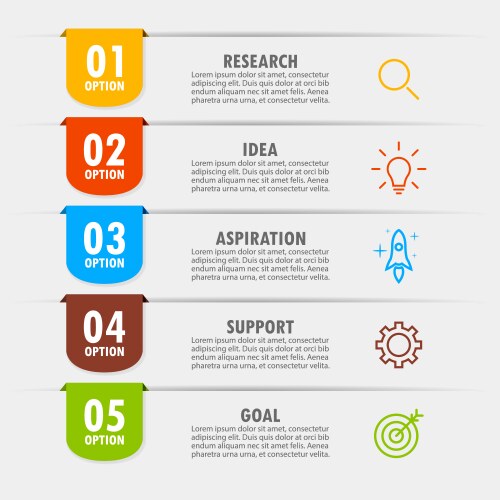 01
OPTION

RESEARCH
Lorem ipsum dolor sit amet, consectetur adipiscing elit. Duis quis dolor at orci bib endum aliquam nec sit amet felis. Aenea pharetra urna urna, et consectetur velita.

02
OPTION

IDEA
Lorem ipsum dolor sit amet, consectetur adipiscing elit. Duis quis dolor at orci bib endum aliquam nec sit amet felis. Aenea pharetra urna urna, et consectetur velita.

03
OPTION

ASPIRATION
Lorem ipsum dolor sit amet, consectetur adipiscing elit. Duis quis dolor at orci bib endum aliquam nec sit amet felis. Aenea pharetra urna urna, et consectetur velita.

04
OPTION

SUPPORT
Lorem ipsum dolor sit amet, consectetur adipiscing elit. Duis quis dolor at orci bib endum aliquam nec sit amet felis. Aenea pharetra urna urna, et consectetur velita.

05
OPTION

GOAL
Lorem ipsum dolor sit amet, consectetur adipiscing elit. Duis quis dolor at orci bib endum aliquam nec sit amet felis. Aenea pharetra urna urna, et consectetur velita.