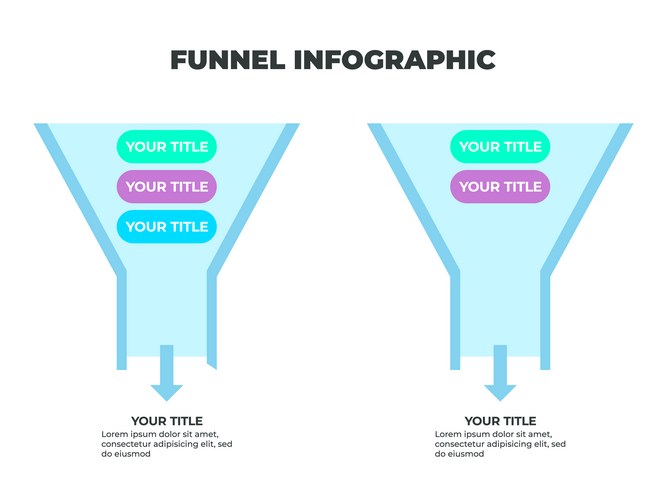 FUNNEL INFOGRAPHIC

YOUR TITLE

YOUR TITLE

YOUR TITLE

YOUR TITLE
Lorem ipsum dolor sit amet, consectetur adipisicing elit, sed do eiusmod

YOUR TITLE

YOUR TITLE

YOUR TITLE
Lorem ipsum dolor sit amet, consectetur adipisicing elit, sed do eiusmod