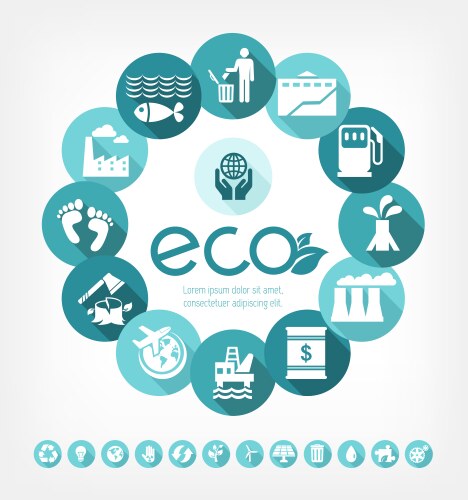 eco

Lorem ipsum dolor sit amet, consectetuer adipiscing elit.

$