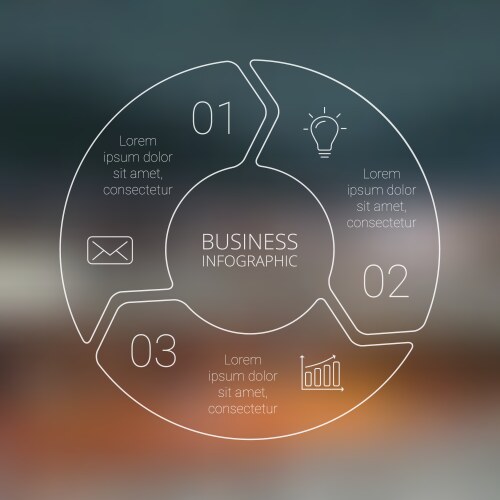 01

Lorem ipsum dolor sit amet, consectetur

Lorem ipsum dolor sit amet, consectetur

BUSINESS
INFOGRAPHIC

02

03

Lorem ipsum dolor sit amet, consectetur