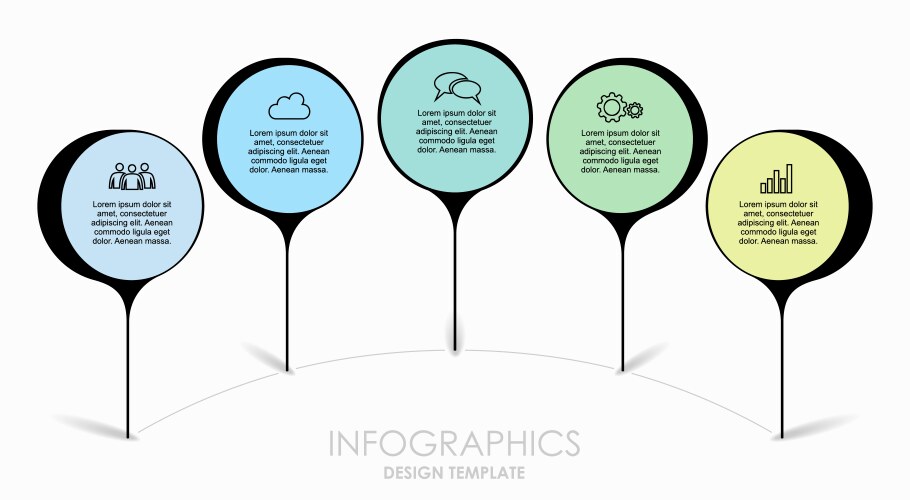 Lorem ipsum dolor sit amet, consectetuer adipiscing elit. Aenean commodo ligula eget dolor. Aenean massa.

Lorem ipsum dolor sit amet, consectetuer adipiscing elit. Aenean commodo ligula eget dolor. Aenean massa.

Lorem ipsum dolor sit amet, consectetuer adipiscing elit. Aenean commodo ligula eget dolor. Aenean massa.

Lorem ipsum dolor sit amet, consectetuer adipiscing elit. Aenean commodo ligula eget dolor. Aenean massa.

Lorem ipsum dolor sit amet, consectetuer adipiscing elit. Aenean commodo ligula eget dolor. Aenean massa.

INFOGRAPHICS
DESIGN TEMPLATE