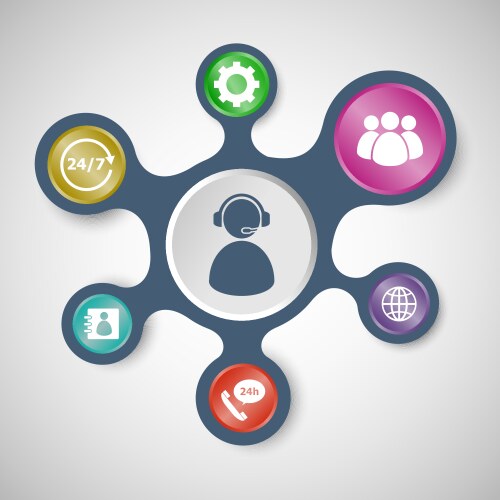 24/7

24h