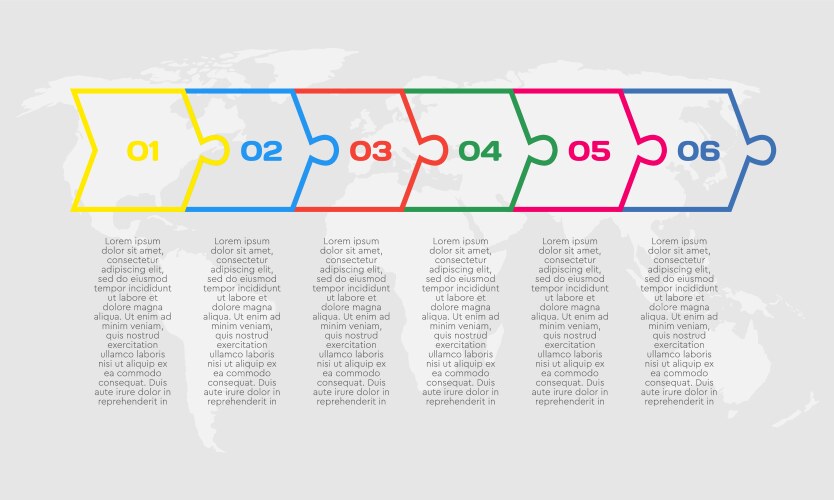 01

Lorem ipsum dolor sit amet, consectetur adipiscing elit, sed do eiusmod tempor incididunt ut labore et dolore magna aliqua. Ut enim ad minim veniam, quis nostrud exercitation ullamco laboris nisi ut aliquip ex ea commodo consequat. Duis aute irure dolor in reprehenderit in

02

Lorem ipsum dolor sit amet, consectetur adipiscing elit, sed do eiusmod tempor incididunt ut labore et dolore magna aliqua. Ut enim ad minim veniam, quis nostrud exercitation ullamco laboris nisi ut aliquip ex ea commodo consequat. Duis aute irure dolor in reprehenderit in

03

Lorem ipsum dolor sit amet, consectetur adipiscing elit, sed do eiusmod tempor incididunt ut labore et dolore magna aliqua. Ut enim ad minim veniam, quis nostrud exercitation ullamco laboris nisi ut aliquip ex ea commodo consequat. Duis aute irure dolor in reprehenderit in

04

Lorem ipsum dolor sit amet, consectetur adipiscing elit, sed do eiusmod tempor incididunt ut labore et dolore magna aliqua. Ut enim ad minim veniam, quis nostrud exercitation ullamco laboris nisi ut aliquip ex ea commodo consequat. Duis aute irure dolor in reprehenderit in

05

Lorem ipsum dolor sit amet, consectetur adipiscing elit, sed do eiusmod tempor incididunt ut labore et dolore magna aliqua. Ut enim ad minim veniam, quis nostrud exercitation ullamco laboris nisi ut aliquip ex ea commodo consequat. Duis aute irure dolor in reprehenderit in

06

Lorem ipsum dolor sit amet, consectetur adipiscing elit, sed do eiusmod tempor incididunt ut labore et dolore magna aliqua. Ut enim ad minim veniam, quis nostrud exercitation ullamco laboris nisi ut aliquip ex ea commodo consequat. Duis aute irure dolor in reprehenderit in