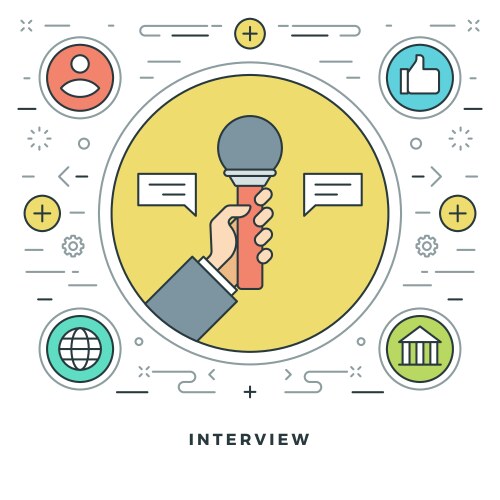 INTERVIEW