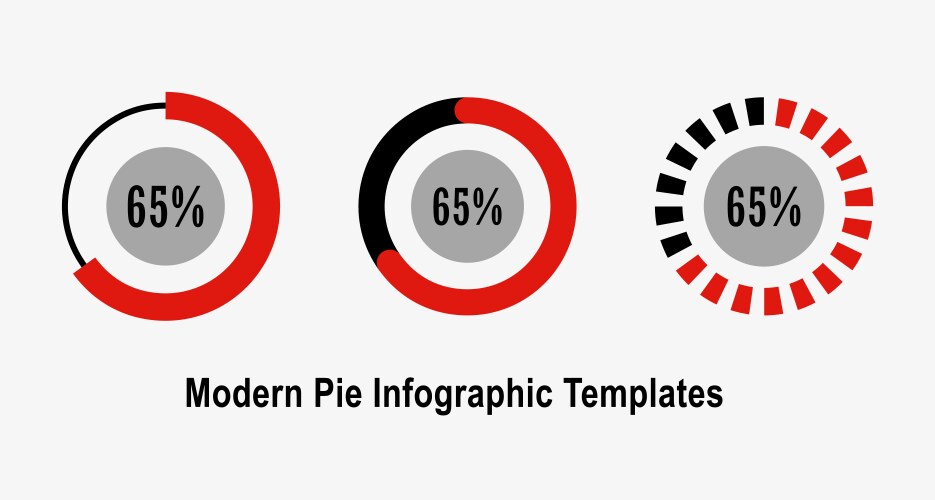 65%

65%

65%

Modern Pie Infographic Templates