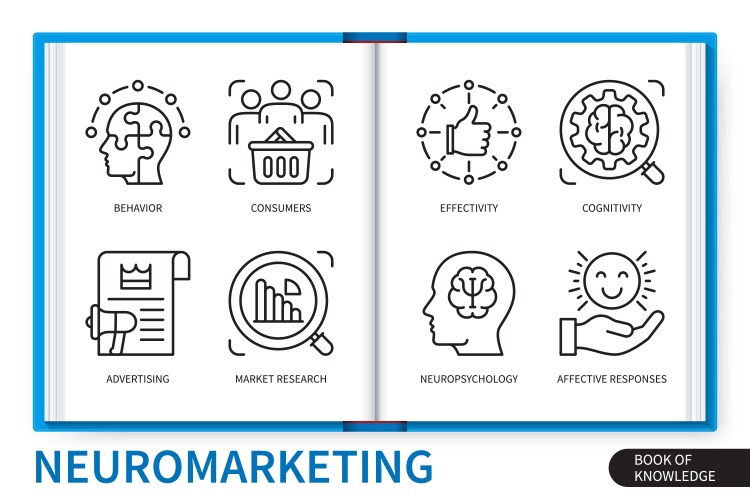 BEHAVIOR

CONSUMERS

ADVERTISING

MARKET RESEARCH

EFFECTIVITY

COGNITIVITY

NEUROPSYCHOLOGY

AFFECTIVE RESPONSES

NEUROMARKETING

BOOK OF KNOWLEDGE