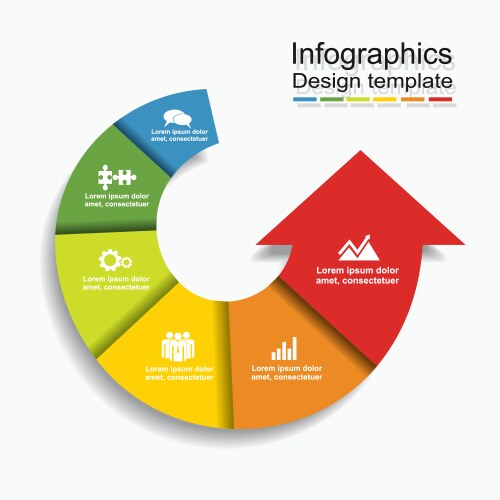 Infographics
Design template

Lorem ipsum dolor amet, consectetuer

Lorem ipsum dolor amet, consectetuer

Lorem ipsum dolor amet, consectetuer

Lorem ipsum dolor amet, consectetuer

Lorem ipsum dolor amet, consectetuer

Lorem ipsum dolor amet, consectetuer