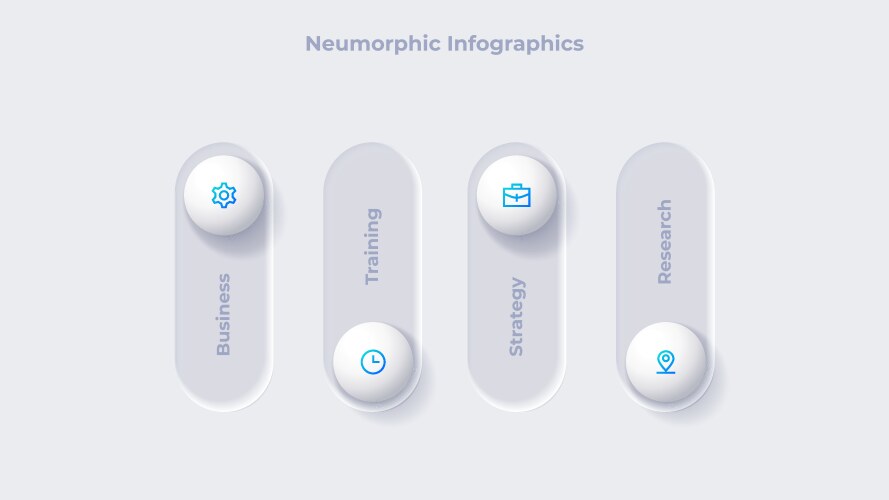 Neumorphic Infographics

Business

Training

Strategy

Research