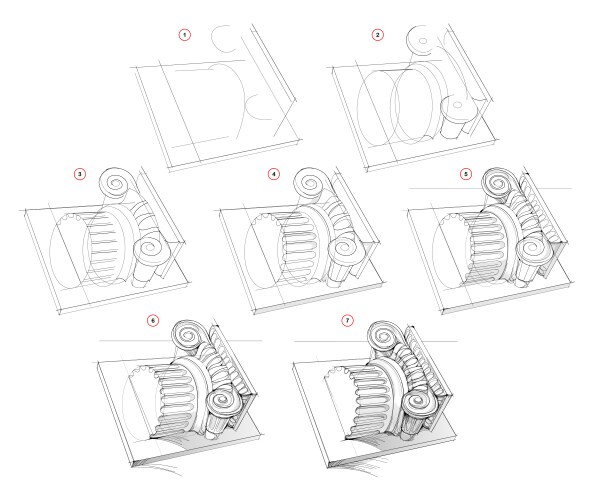 1
2
3
4
5
6
7