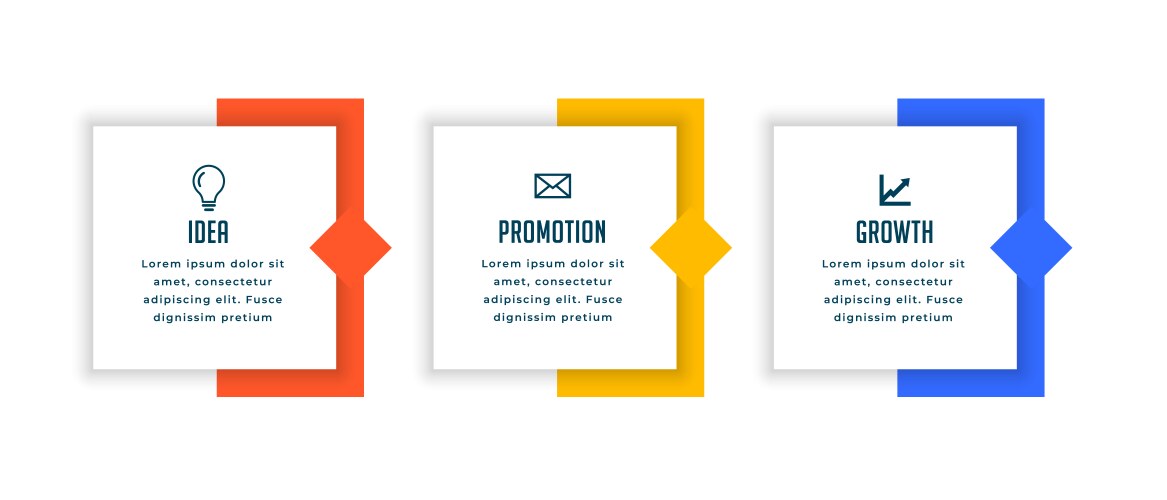 IDEA

Lorem ipsum dolor sit amet, consectetur adipiscing elit. Fusce dignissim pretium

PROMOTION

Lorem ipsum dolor sit amet, consectetur adipiscing elit. Fusce dignissim pretium

GROWTH

Lorem ipsum dolor sit amet, consectetur adipiscing elit. Fusce dignissim pretium