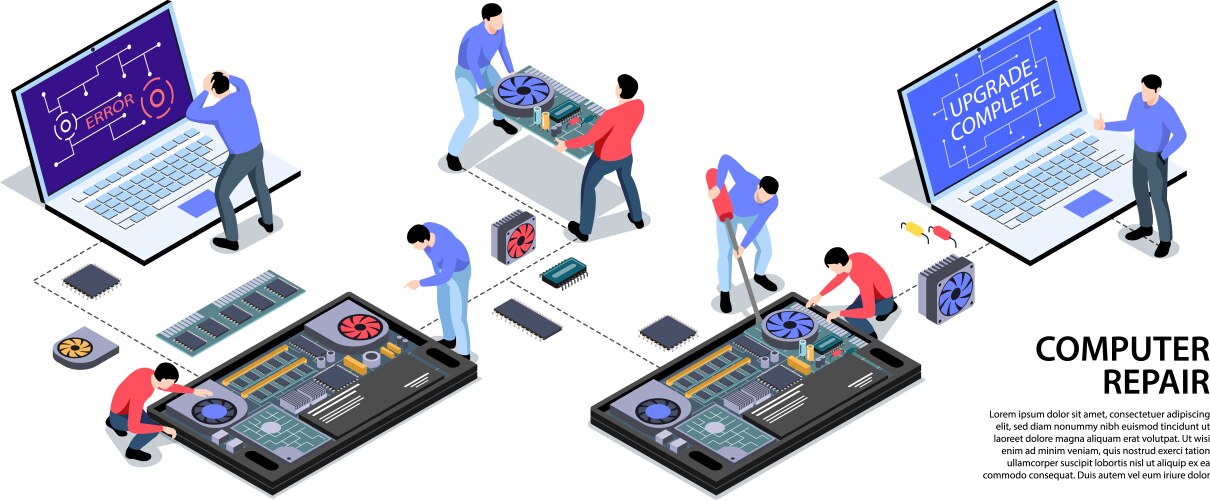 ERROR

UPGRADE COMPLETE

COMPUTER REPAIR

Lorem ipsum dolor sit amet, consectetuer adipiscing elit, sed diam nonummy nibh euismod tincidunt ut laoreet dolore magna aliquam erat volutpat. Ut wisi enim ad minim veniam, quis nostrud exerci tation ullamcorper suscipit lobortis nisl ut aliquip ex ea commodo consequat. Duis autem vel eum iriure dolor