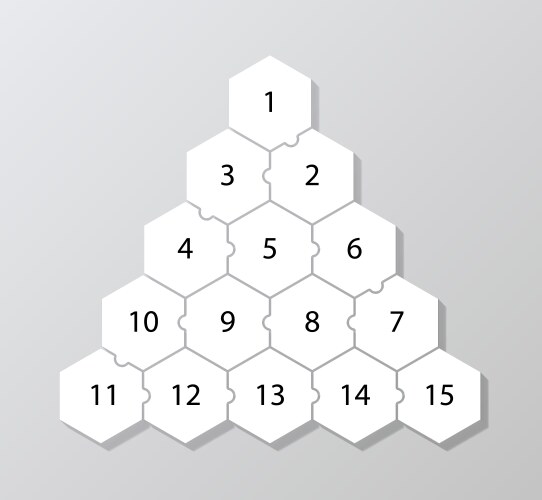 1

3 2

4 5 6

10 9 8 7

11 12 13 14 15