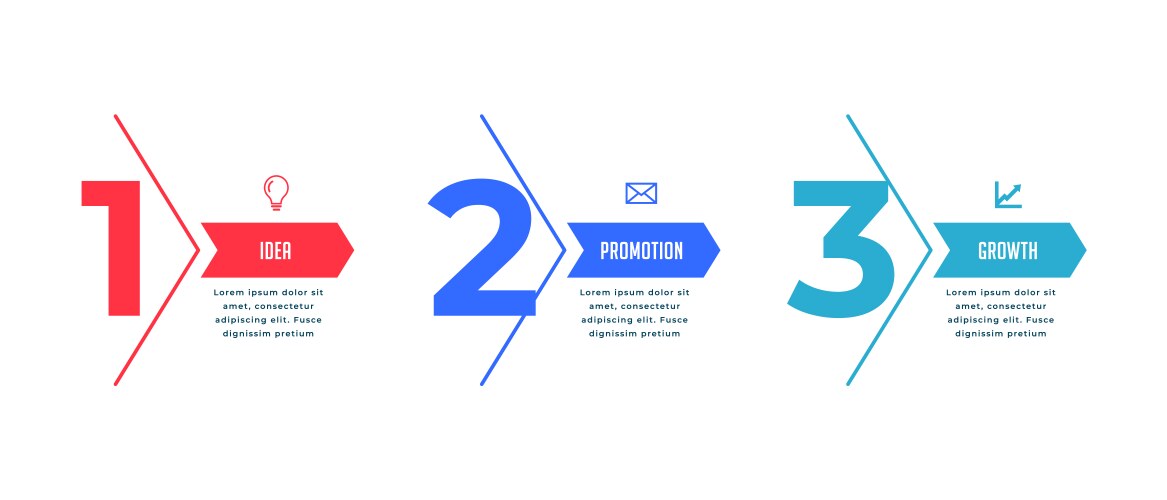 1

IDEA

Lorem ipsum dolor sit amet, consectetur adipiscing elit. Fusce dignissim pretium

2

PROMOTION

Lorem ipsum dolor sit amet, consectetur adipiscing elit. Fusce dignissim pretium

3

GROWTH

Lorem ipsum dolor sit amet, consectetur adipiscing elit. Fusce dignissim pretium