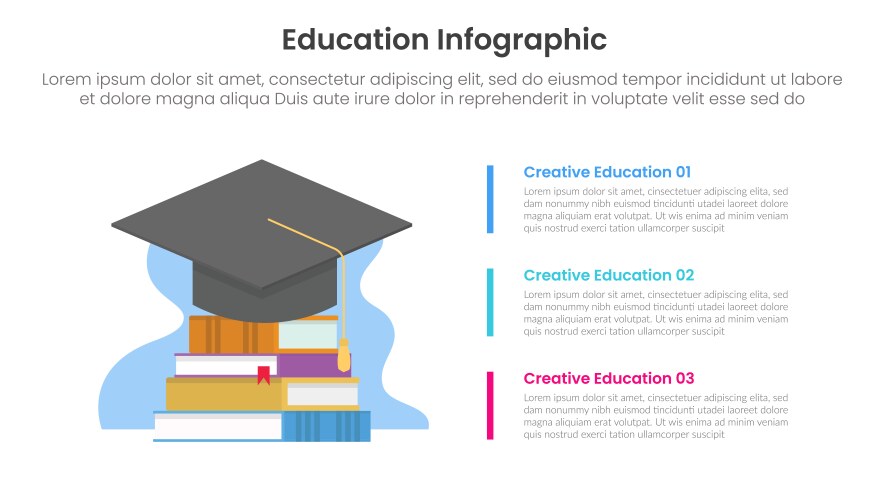 Education Infographic

Lorem ipsum dolor sit amet, consectetur adipiscing elit, sed do eiusmod tempor incididunt ut labore et dolore magna aliqua Duis aute irure dolor in reprehenderit in voluptate velit esse sed do

Creative Education 01

Lorem ipsum dolor sit amet, cinsectetuer adipiscing elita, sed dam nonummy nibh euismod tincidunti utadei laoreet dolore magna aliquiam erat volutpat. Ut wis enima ad minim veniam quis nostrud exerci tation ullamcorper suscipit

Creative Education 02

Lorem ipsum dolor sit amet, cinsectetuer adipiscing elita, sed dam nonummy nibh euismod tincidunti utadei laoreet dolore magna aliquiam erat volutpat. Ut wis enima ad minim veniam quis nostrud exerci tation ullamcorper suscipit

Creative Education 03

Lorem ipsum dolor sit amet, cinsectetuer adipiscing elita, sed dam nonummy nibh euismod tincidunti utadei laoreet dolore magna aliquiam erat volutpat. Ut wis enima ad minim veniam quis nostrud exerci tation ullamcorper suscipit