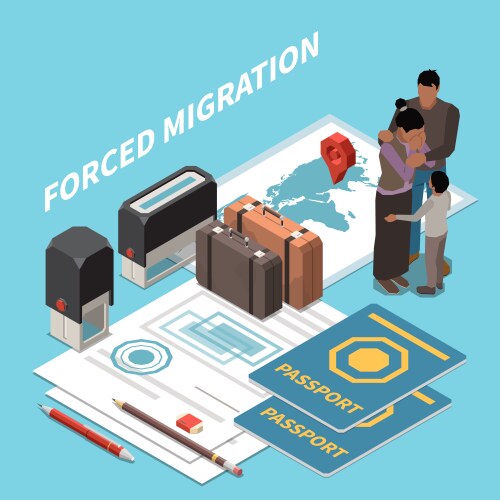 FORCED MIGRATION

PASSPORT

PASSPORT