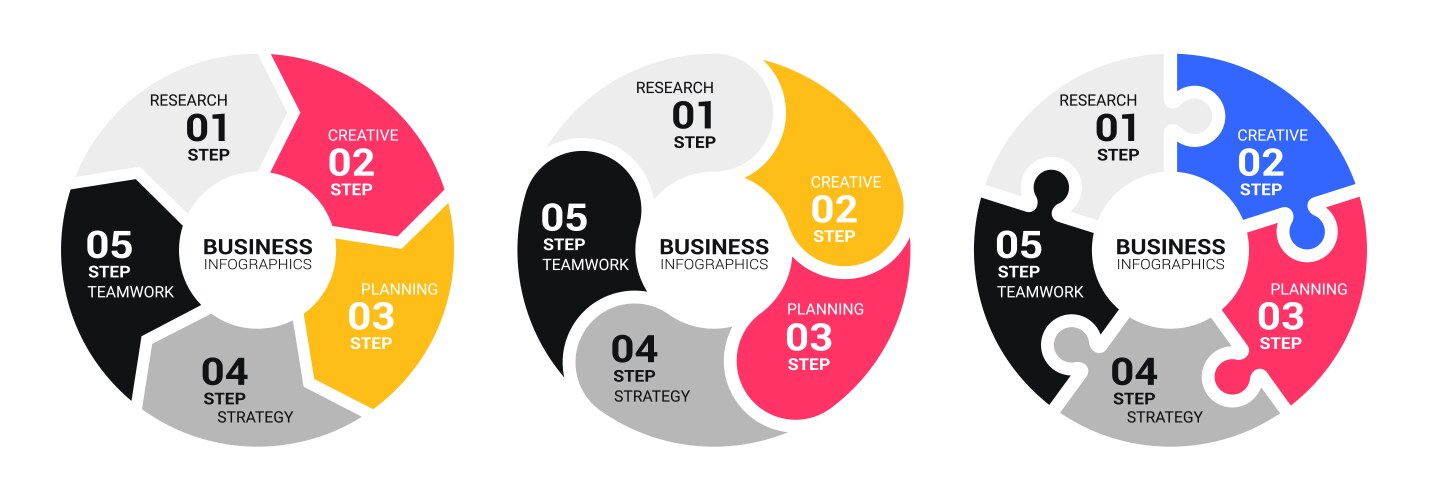 RESEARCH
01
STEP

CREATIVE
02
STEP

PLANNING
03
STEP

04
STEP
STRATEGY

05
STEP
TEAMWORK

BUSINESS
INFOGRAPHICS

RESEARCH
01
STEP

CREATIVE
02
STEP

PLANNING
03
STEP

04
STEP
STRATEGY

05
STEP
TEAMWORK

BUSINESS
INFOGRAPHICS

RESEARCH
01
STEP

CREATIVE
02
STEP

PLANNING
03
STEP

04
STEP
STRATEGY

05
STEP
TEAMWORK

BUSINESS
INFOGRAPHICS