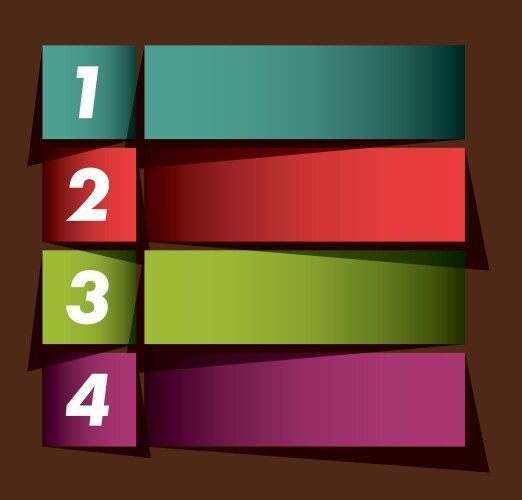 1

2

3

4