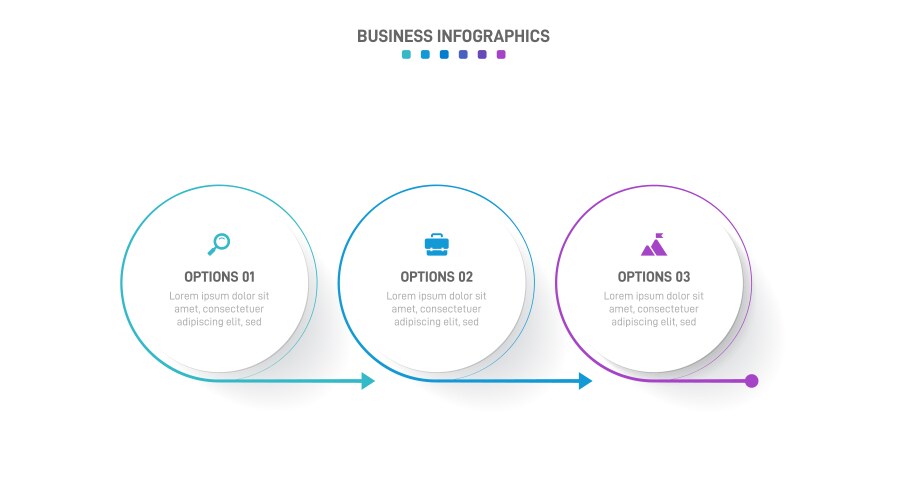 BUSINESS INFOGRAPHICS

OPTIONS 01
Lorem ipsum dolor sit amet, consectetuer adipiscing elit, sed

OPTIONS 02
Lorem ipsum dolor sit amet, consectetuer adipiscing elit, sed

OPTIONS 03
Lorem ipsum dolor sit amet, consectetuer adipiscing elit, sed