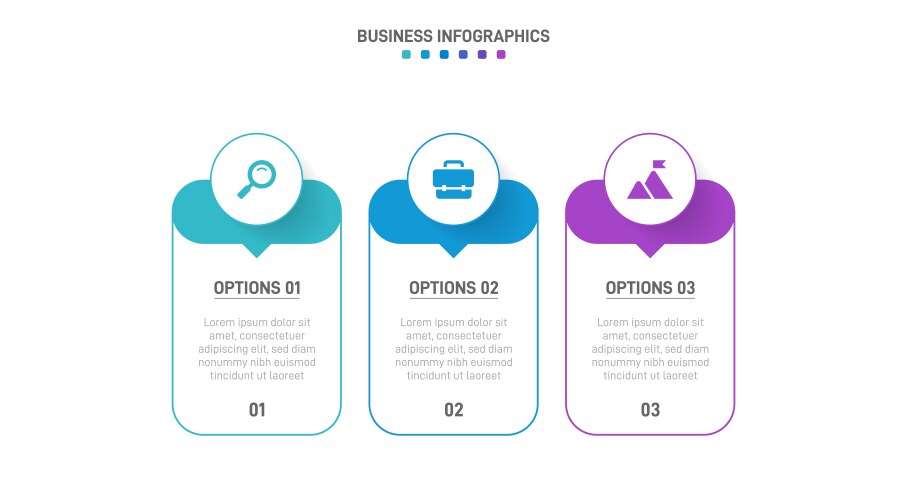 BUSINESS INFOGRAPHICS

OPTIONS 01

Lorem ipsum dolor sit amet, consectetuer adipiscing elit, sed diam nonummy nibh euismod tincidunt ut laoreet

01

OPTIONS 02

Lorem ipsum dolor sit amet, consectetuer adipiscing elit, sed diam nonummy nibh euismod tincidunt ut laoreet

02

OPTIONS 03

Lorem ipsum dolor sit amet, consectetuer adipiscing elit, sed diam nonummy nibh euismod tincidunt ut laoreet

03