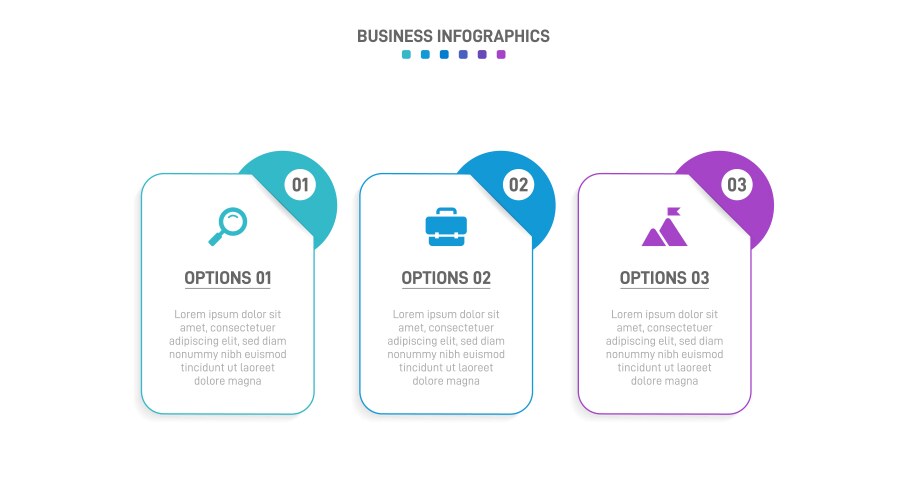 BUSINESS INFOGRAPHICS

01

OPTIONS 01

Lorem ipsum dolor sit amet, consectetuer adipiscing elit, sed diam nonummy nibh euismod tincidunt ut laoreet dolore magna

02

OPTIONS 02

Lorem ipsum dolor sit amet, consectetuer adipiscing elit, sed diam nonummy nibh euismod tincidunt ut laoreet dolore magna

03

OPTIONS 03

Lorem ipsum dolor sit amet, consectetuer adipiscing elit, sed diam nonummy nibh euismod tincidunt ut laoreet dolore magna