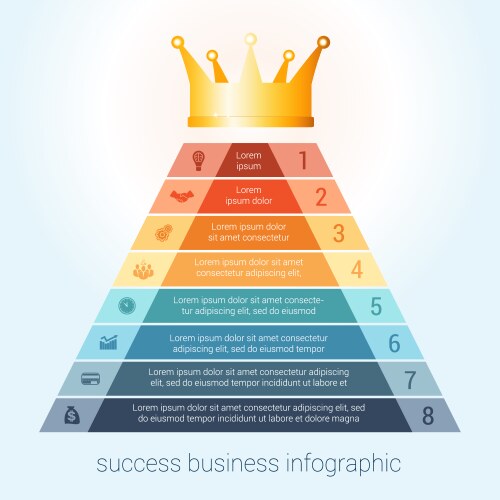 Lorem ipsum 1

Lorem ipsum dolor 2

Lorem ipsum dolor sit amet consectetur 3

Lorem ipsum dolor sit amet consectetur adipiscing elit, 4

Lorem ipsum dolor sit amet consectetur adipiscing elit, sed do eiusmod 5

Lorem ipsum dolor sit amet consectetur adipiscing elit, sed do eiusmod tempor 6

Lorem ipsum dolor sit amet consectetur adipiscing elit, sed do eiusmod tempor incididunt ut labore et 7

Lorem ipsum dolor sit amet consectetur adipiscing elit, sed do eiusmod tempor incididunt ut labore et dolore magna 8

success business infographic