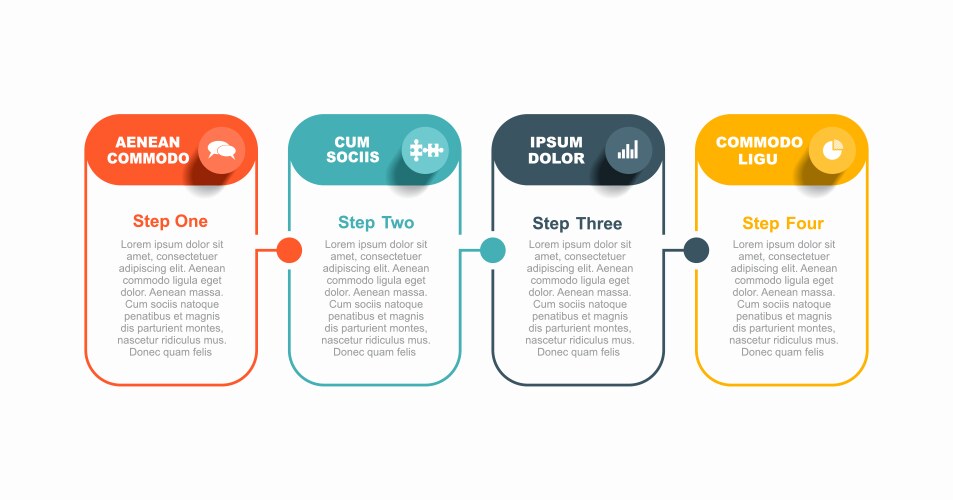 AENEAN COMMODO

Step One

Lorem ipsum dolor sit amet, consectetuer adipiscing elit. Aenean commodo ligula eget dolor. Aenean massa. Cum sociis natoque penatibus et magnis dis parturient montes, nascetur ridiculus mus. Donec quam felis

CUM SOCIIS

Step Two

Lorem ipsum dolor sit amet, consectetuer adipiscing elit. Aenean commodo ligula eget dolor. Aenean massa. Cum sociis natoque penatibus et magnis dis parturient montes, nascetur ridiculus mus. Donec quam felis

IPSUM DOLOR

Step Three

Lorem ipsum dolor sit amet, consectetuer adipiscing elit. Aenean commodo ligula eget dolor. Aenean massa. Cum sociis natoque penatibus et magnis dis parturient montes, nascetur ridiculus mus. Donec quam felis

COMMODO LIGU

Step Four

Lorem ipsum dolor sit amet, consectetuer adipiscing elit. Aenean commodo ligula eget dolor. Aenean massa. Cum sociis natoque penatibus et magnis dis parturient montes, nascetur ridiculus mus. Donec quam felis