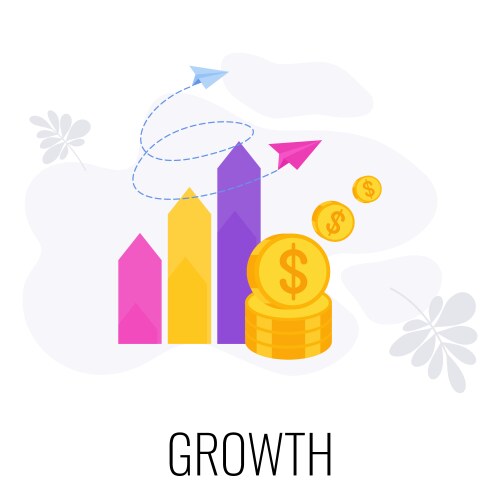 $
$
$
GROWTH