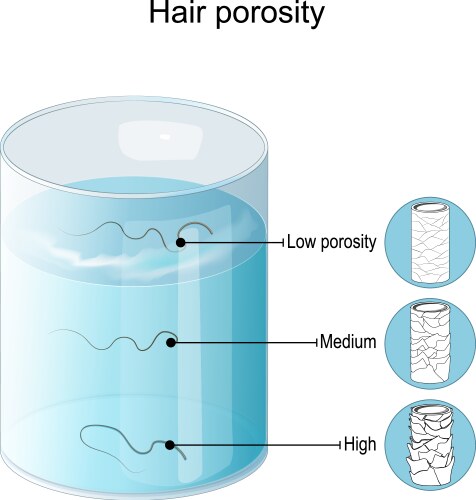 Hair porosity

Low porosity

Medium

High