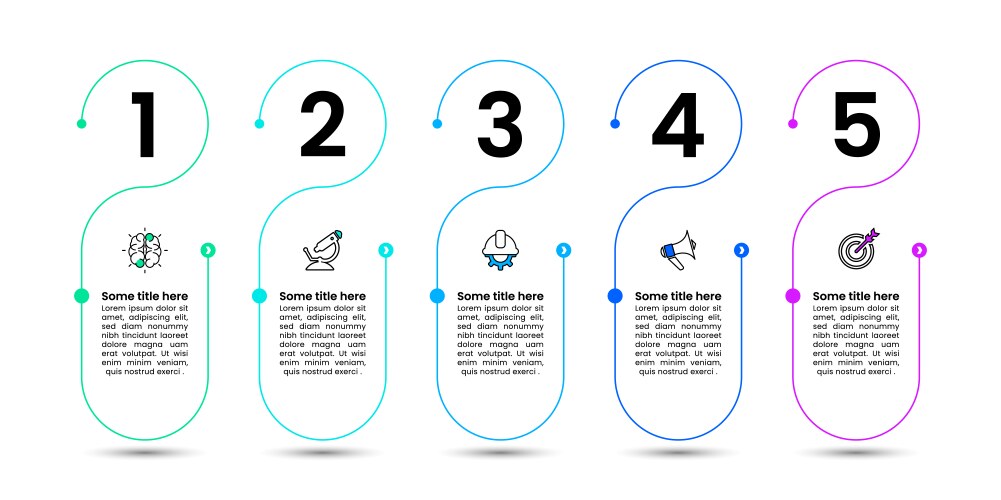 1

Some title here
Lorem ipsum dolor sit amet, adipiscing elit, sed diam nonummy nibh tincidunt laoreet dolore magna uam erat volutpat. Ut wisi enim minim veniam, quis nostrud exerci .

2

Some title here
Lorem ipsum dolor sit amet, adipiscing elit, sed diam nonummy nibh tincidunt laoreet dolore magna uam erat volutpat. Ut wisi enim minim veniam, quis nostrud exerci .

3

Some title here
Lorem ipsum dolor sit amet, adipiscing elit, sed diam nonummy nibh tincidunt laoreet dolore magna uam erat volutpat. Ut wisi enim minim veniam, quis nostrud exerci .

4

Some title here
Lorem ipsum dolor sit amet, adipiscing elit, sed diam nonummy nibh tincidunt laoreet dolore magna uam erat volutpat. Ut wisi enim minim veniam, quis nostrud exerci .

5

Some title here
Lorem ipsum dolor sit amet, adipiscing elit, sed diam nonummy nibh tincidunt laoreet dolore magna uam erat volutpat. Ut wisi enim minim veniam, quis nostrud exerci .