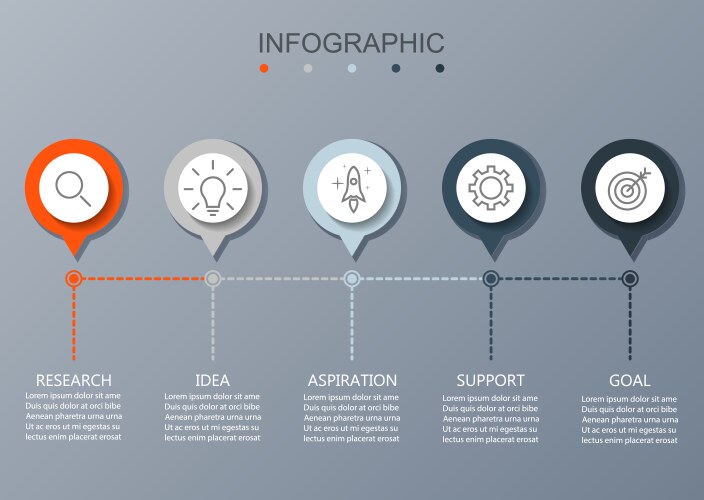 INFOGRAPHIC

RESEARCH
Lorem ipsum dolor sit ame Duis quis dolor at orci bibe Aenean pharetra urna urna Ut ac eros ut mi egestas su lectus enim placerat erosat

IDEA
Lorem ipsum dolor sit ame Duis quis dolor at orci bibe Aenean pharetra urna urna Ut ac eros ut mi egestas su lectus enim placerat erosat

ASPIRATION
Lorem ipsum dolor sit ame Duis quis dolor at orci bibe Aenean pharetra urna urna Ut ac eros ut mi egestas su lectus enim placerat erosat

SUPPORT
Lorem ipsum dolor sit ame Duis quis dolor at orci bibe Aenean pharetra urna urna Ut ac eros ut mi egestas su lectus enim placerat erosat

GOAL
Lorem ipsum dolor sit ame Duis quis dolor at orci bibe Aenean pharetra urna urna Ut ac eros ut mi egestas su lectus enim placerat erosat