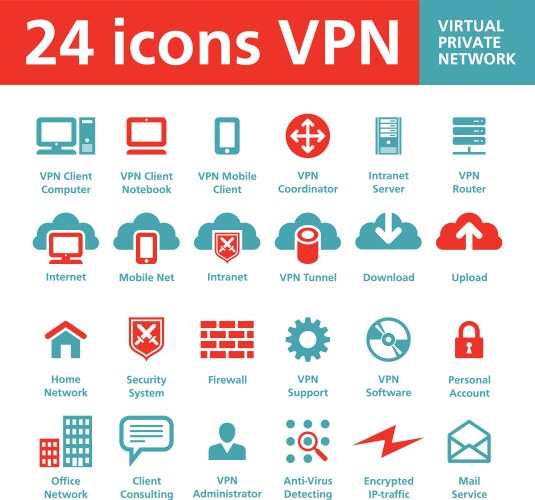 24 icons VPN

VIRTUAL PRIVATE NETWORK

VPN Client Computer

VPN Client Notebook

VPN Mobile Client

VPN Coordinator

Intranet Server

VPN Router

Internet

Mobile Net

Intranet

VPN Tunnel

Download

Upload

Home Network

Security System

Firewall

VPN Support

VPN Software

Personal Account

Office Network

Client Consulting

VPN Administrator

Anti-Virus Detecting

Encrypted IP-traffic

Mail Service