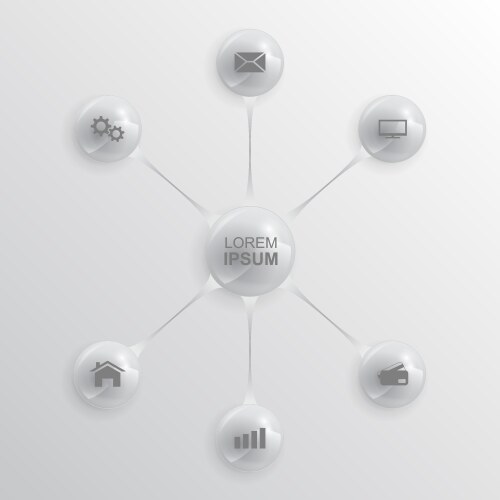 LOREM
IPSUM