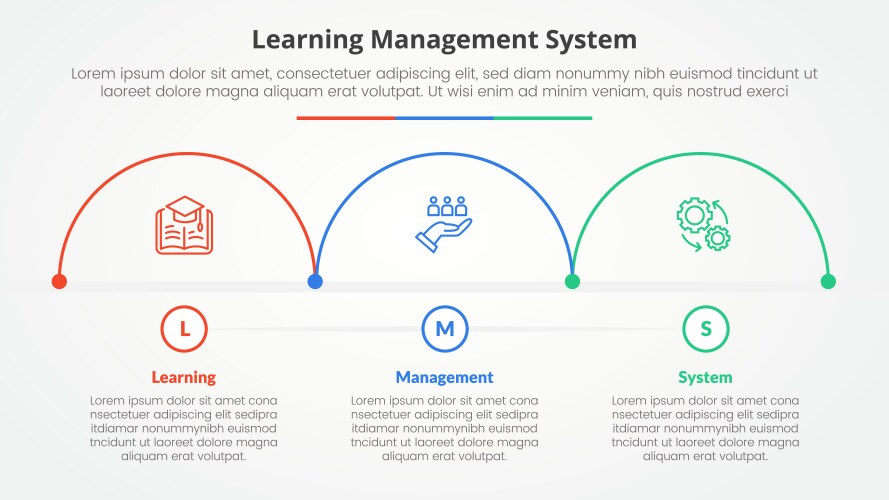 Learning Management System

Lorem ipsum dolor sit amet, consectetuer adipiscing elit, sed diam nonummy nibh euismod tincidunt ut laoreet dolore magna aliquam erat volutpat. Ut wisi enim ad minim veniam, quis nostrud exerci

L

Learning

Lorem ipsum dolor sit amet cona nsectetuer adipiscing elit sedipra itdiamar nonummynibh euismod tncidunt ut laoreet dolore magna aliquam erat volutpat.

M

Management

Lorem ipsum dolor sit amet cona nsectetuer adipiscing elit sedipra itdiamar nonummynibh euismod tncidunt ut laoreet dolore magna aliquam erat volutpat.

S

System

Lorem ipsum dolor sit amet cona nsectetuer adipiscing elit sedipra itdiamar nonummynibh euismod tncidunt ut laoreet dolore magna aliquam erat volutpat.