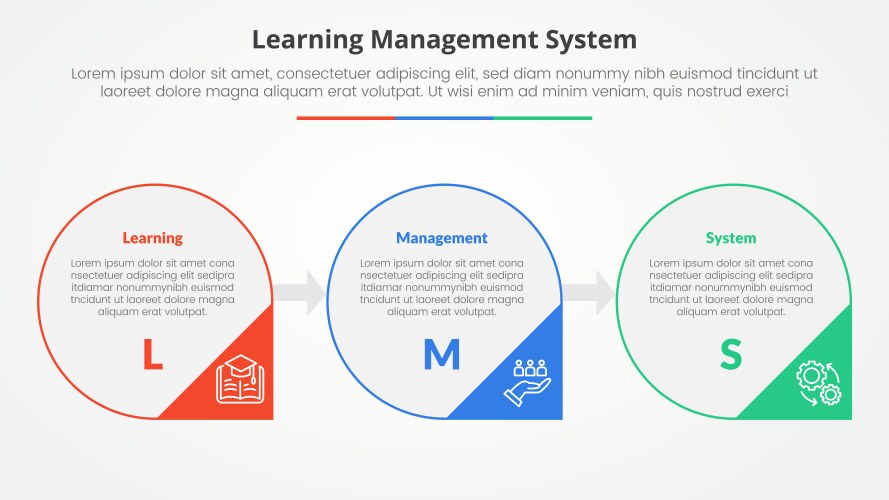 Learning Management System

Lorem ipsum dolor sit amet, consectetuer adipiscing elit, sed diam nonummy nibh euismod tincidunt ut laoreet dolore magna aliquam erat volutpat. Ut wisi enim ad minim veniam, quis nostrud exerci

Learning

Lorem ipsum dolor sit amet cona nsectetuer adipiscing elit sedipra itdiamar nonummynibh euismod tncidunt ut laoreet dolore magna aliquam erat volutpat.

L

Management

Lorem ipsum dolor sit amet cona nsectetuer adipiscing elit sedipra itdiamar nonummynibh euismod tncidunt ut laoreet dolore magna aliquam erat volutpat.

M

System

Lorem ipsum dolor sit amet cona nsectetuer adipiscing elit sedipra itdiamar nonummynibh euismod tncidunt ut laoreet dolore magna aliquam erat volutpat.

S