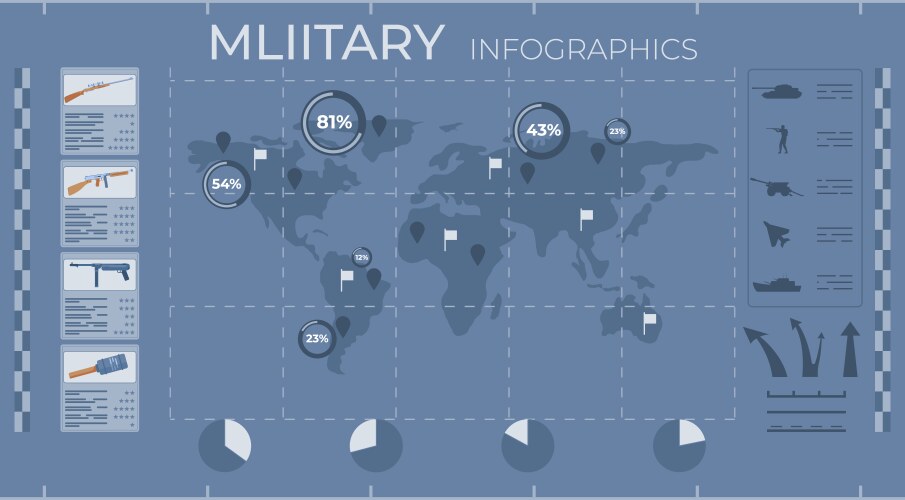 MLIITARY INFOGRAPHICS

81%

43%

23%

54%

12%

23%