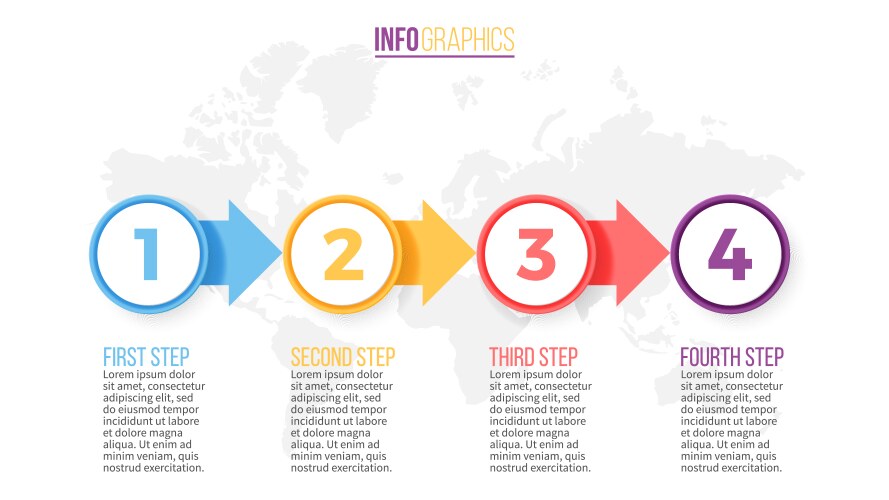 INFOGRAPHICS

1

2

3

4

FIRST STEP
Lorem ipsum dolor sit amet, consectetur adipiscing elit, sed do eiusmod tempor incididunt ut labore et dolore magna aliqua. Ut enim ad minim veniam, quis nostrud exercitation.

SECOND STEP
Lorem ipsum dolor sit amet, consectetur adipiscing elit, sed do eiusmod tempor incididunt ut labore et dolore magna aliqua. Ut enim ad minim veniam, quis nostrud exercitation.

THIRD STEP
Lorem ipsum dolor sit amet, consectetur adipiscing elit, sed do eiusmod tempor incididunt ut labore et dolore magna aliqua. Ut enim ad minim veniam, quis nostrud exercitation.

FOURTH STEP
Lorem ipsum dolor sit amet, consectetur adipiscing elit, sed do eiusmod tempor incididunt ut labore et dolore magna aliqua. Ut enim ad minim veniam, quis nostrud exercitation.