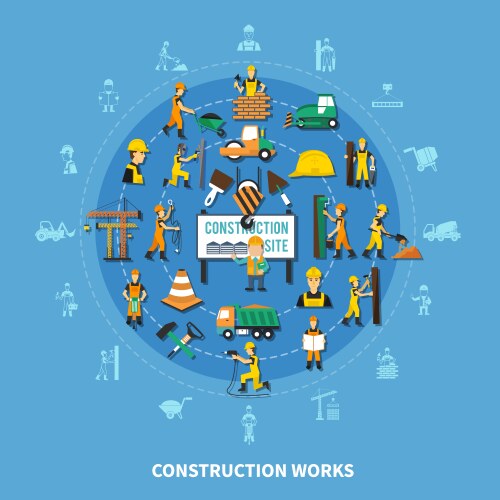 CONSTRUCTION SITE

CONSTRUCTION WORKS