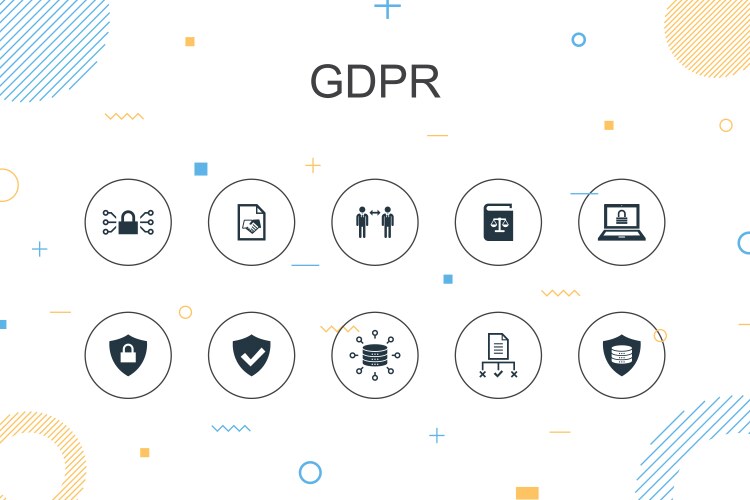 GDPR