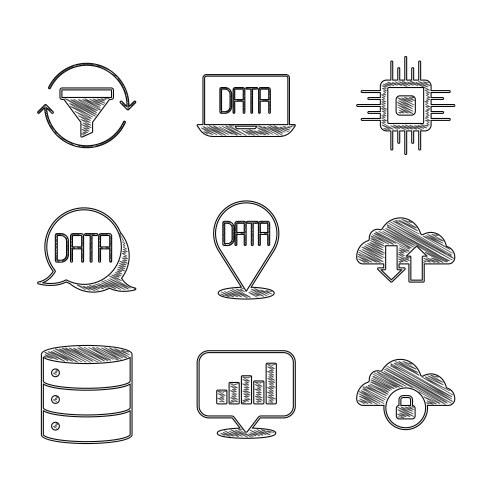 DATA

DATA

DATA