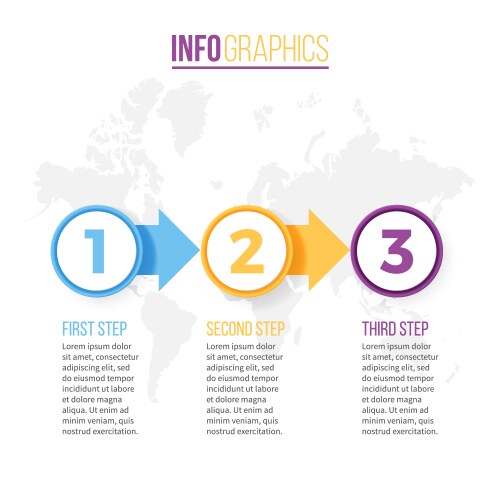 INFOGRAPHICS

1

2

3

FIRST STEP

Lorem ipsum dolor sit amet, consectetur adipiscing elit, sed do eiusmod tempor incididunt ut labore et dolore magna aliqua. Ut enim ad minim veniam, quis nostrud exercitation.

SECOND STEP

Lorem ipsum dolor sit amet, consectetur adipiscing elit, sed do eiusmod tempor incididunt ut labore et dolore magna aliqua. Ut enim ad minim veniam, quis nostrud exercitation.

THIRD STEP

Lorem ipsum dolor sit amet, consectetur adipiscing elit, sed do eiusmod tempor incididunt ut labore et dolore magna aliqua. Ut enim ad minim veniam, quis nostrud exercitation.