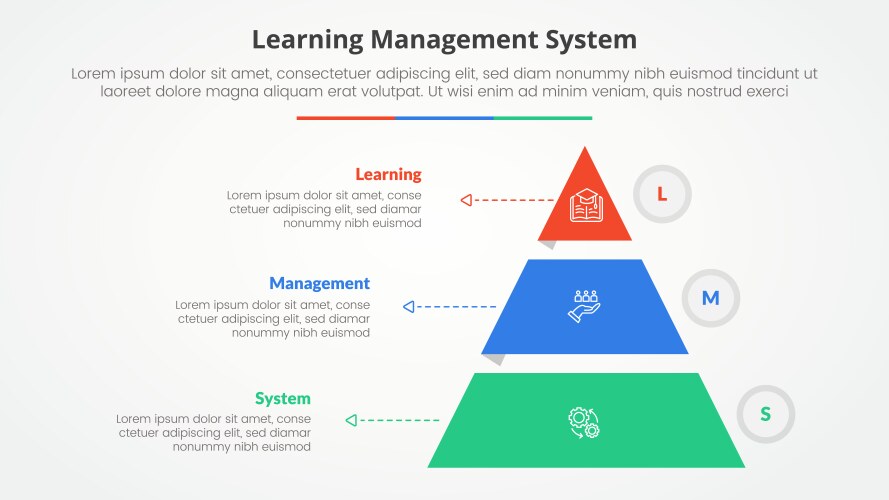 Learning Management System

Lorem ipsum dolor sit amet, consectetuer adipiscing elit, sed diam nonummy nibh euismod tincidunt ut laoreet dolore magna aliquam erat volutpat. Ut wisi enim ad minim veniam, quis nostrud exerci

Learning
Lorem ipsum dolor sit amet, conse ctetuer adipiscing elit, sed diamar nonummy nibh euismod

L

Management
Lorem ipsum dolor sit amet, conse ctetuer adipiscing elit, sed diamar nonummy nibh euismod

M

System
Lorem ipsum dolor sit amet, conse ctetuer adipiscing elit, sed diamar nonummy nibh euismod

S