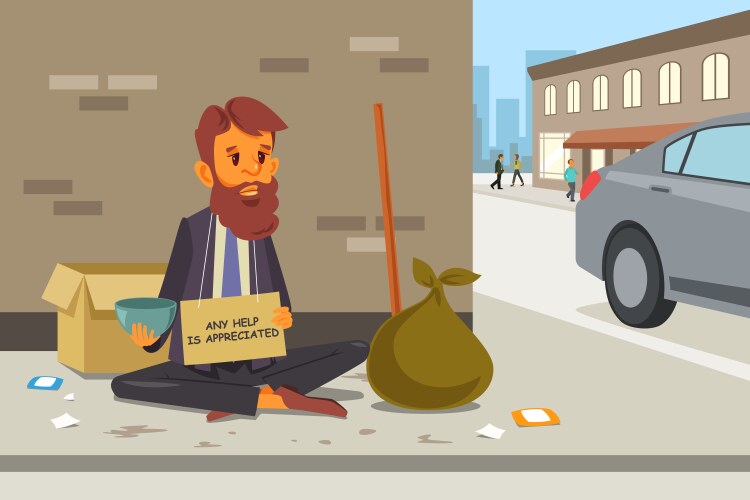 ANY HELP
IS APPRECIATED