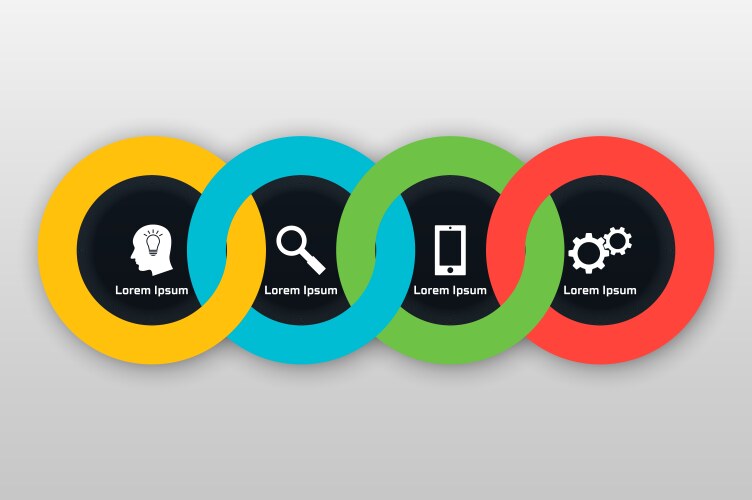 Lorem Ipsum

Lorem Ipsum

Lorem Ipsum

Lorem Ipsum