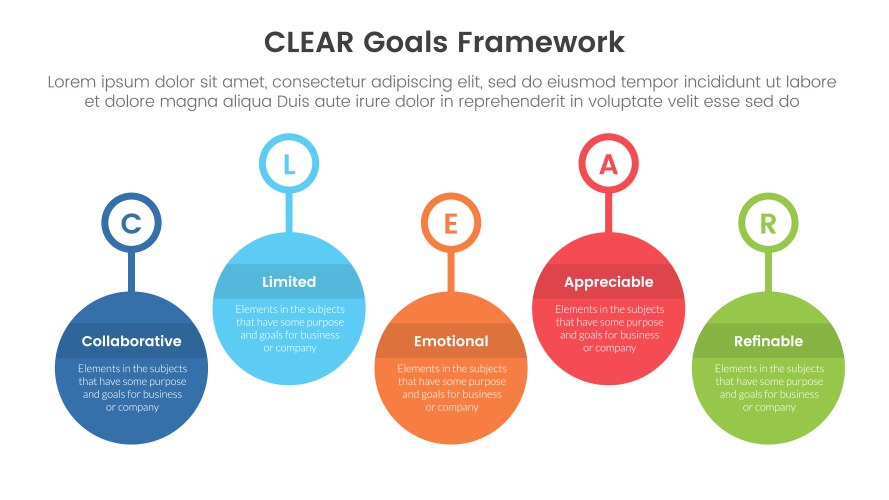 CLEAR Goals Framework

Lorem ipsum dolor sit amet, consectetur adipiscing elit, sed do eiusmod tempor incididunt ut labore et dolore magna aliqua Duis aute irure dolor in reprehenderit in voluptate velit esse sed do

C

Collaborative

Elements in the subjects that have some purpose and goals for business or company

L

Limited

Elements in the subjects that have some purpose and goals for business or company

E

Emotional

Elements in the subjects that have some purpose and goals for business or company

A

Appreciable

Elements in the subjects that have some purpose and goals for business or company

R

Refinable

Elements in the subjects that have some purpose and goals for business or company