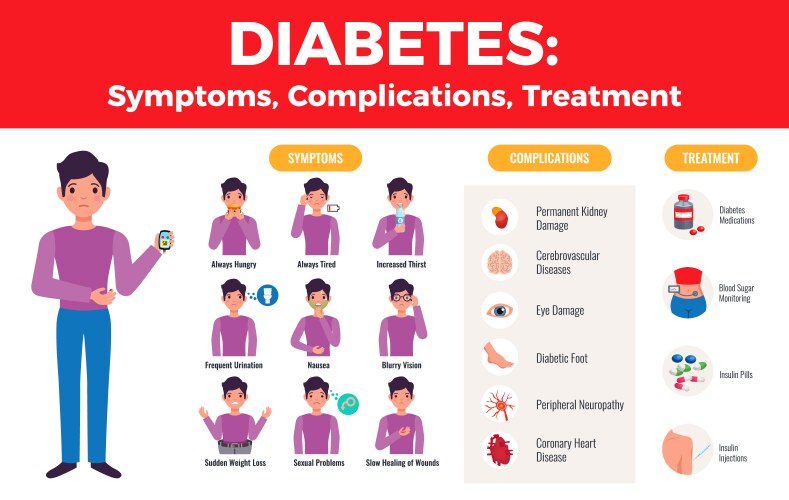 DIABETES:
Symptoms, Complications, Treatment

SYMPTOMS

Always Hungry
Always Tired
Increased Thirst
Frequent Urination
Nausea
Blurry Vision
Sudden Weight Loss
Sexual Problems
Slow Healing of Wounds

COMPLICATIONS

Permanent Kidney Damage
Cerebrovascular Diseases
Eye Damage
Diabetic Foot
Peripheral Neuropathy
Coronary Heart Disease

TREATMENT

Diabetes Medications
Blood Sugar Monitoring
Insulin Pills
Insulin Injections